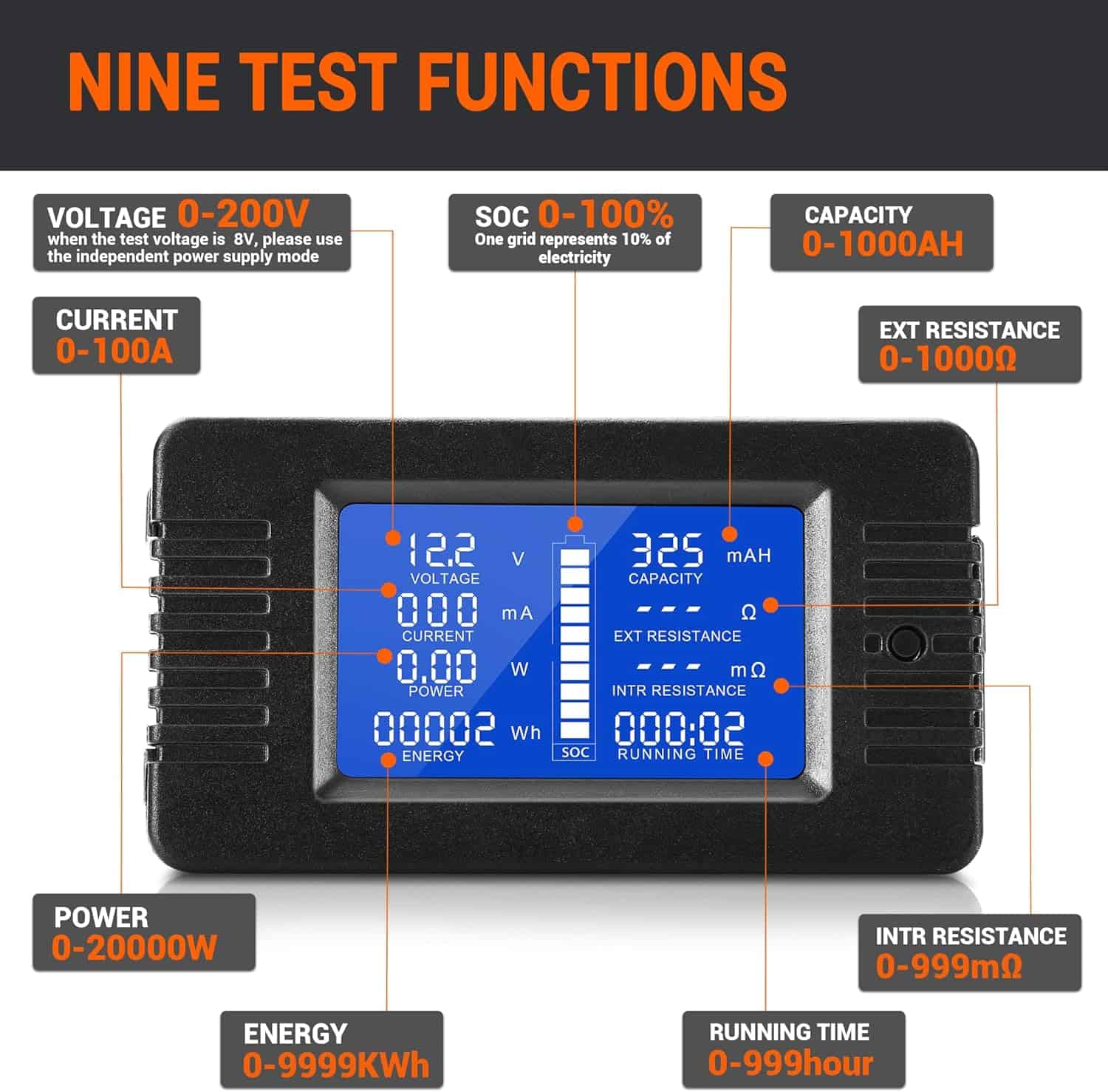 NINE TEST FUNCTIONS

VOLTAGE 0-200V
when the test voltage is 8V, please use the independent power supply mode

SOC 0-100%
One grid represents 10% of electricity

CAPACITY
0-1000AH

CURRENT
0-100A

EXT RESISTANCE
0-1000Ω

12.2 V
VOLTAGE
000 mA
CURRENT
0.00 W
POWER
00002 Wh
ENERGY
SOC
325 mAH
CAPACITY
--- Ω
EXT RESISTANCE
--- mΩ
INTR RESISTANCE
000:02
RUNNING TIME

POWER
0-20000W

INTR RESISTANCE
0-999mΩ

ENERGY
0-9999KWh

RUNNING TIME
0-999hour