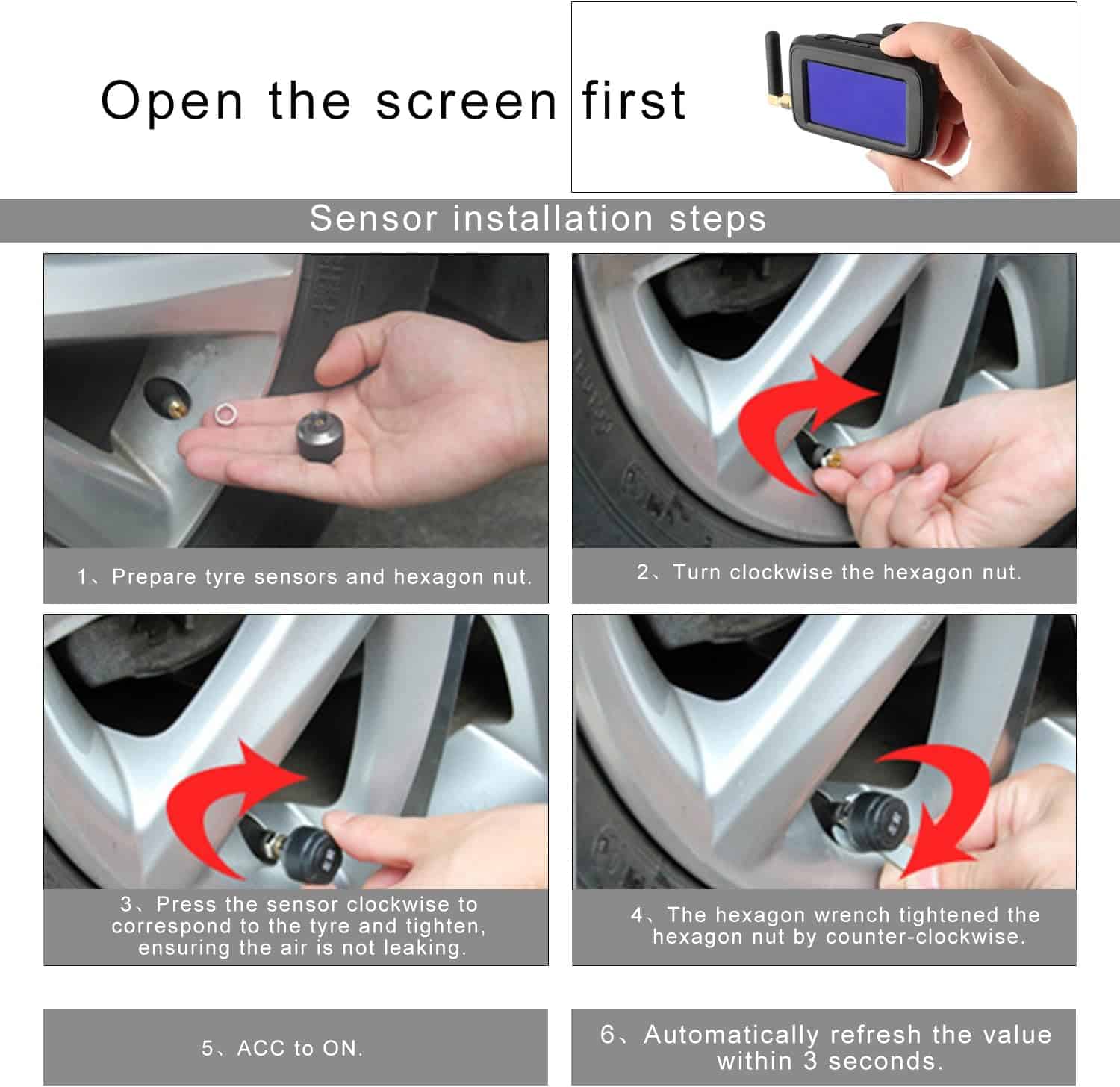 Open the screen first

Sensor installation steps

1、Prepare tyre sensors and hexagon nut.

2、Turn clockwise the hexagon nut.

3、Press the sensor clockwise to correspond to the tyre and tighten, ensuring the air is not leaking.

4、The hexagon wrench tightened the hexagon nut by counter-clockwise.

5、ACC to ON.

6、Automatically refresh the value within 3 seconds.