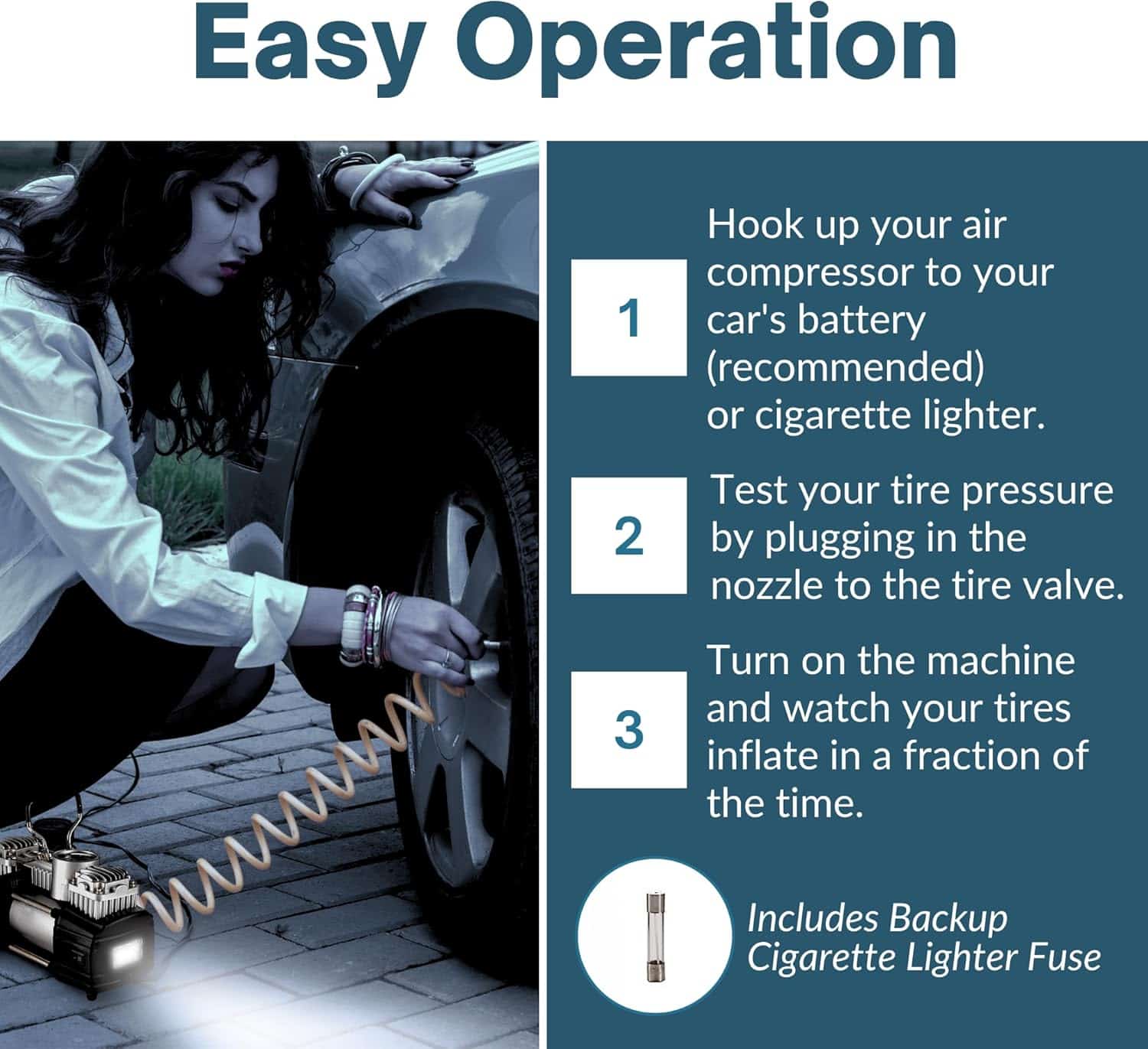 Easy Operation

1
Hook up your air compressor to your car's battery (recommended) or cigarette lighter.

2
Test your tire pressure by plugging in the nozzle to the tire valve.

3
Turn on the machine and watch your tires inflate in a fraction of the time.

Includes Backup Cigarette Lighter Fuse